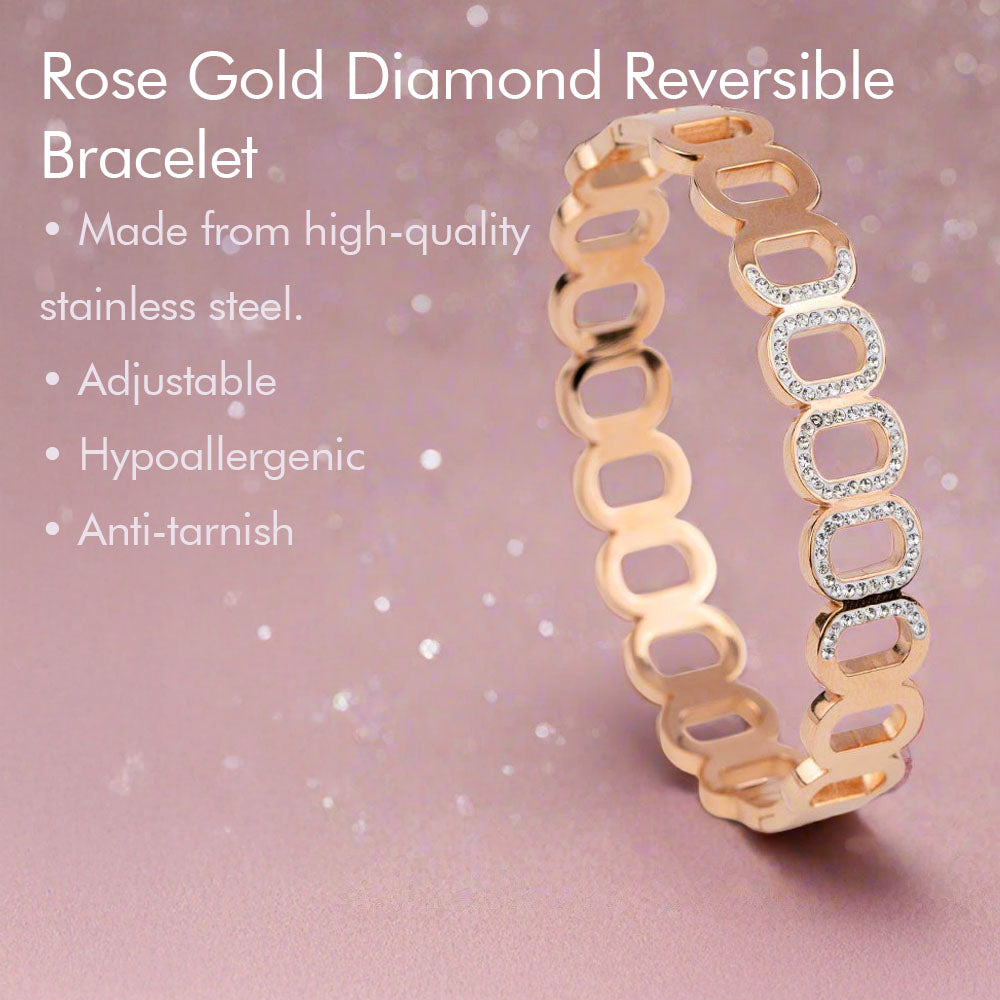 Rose Gold Diamond Reversible Bracelet

• Made from high-quality stainless steel.

• Adjustable

• Hypoallergenic

• Anti-tarnish